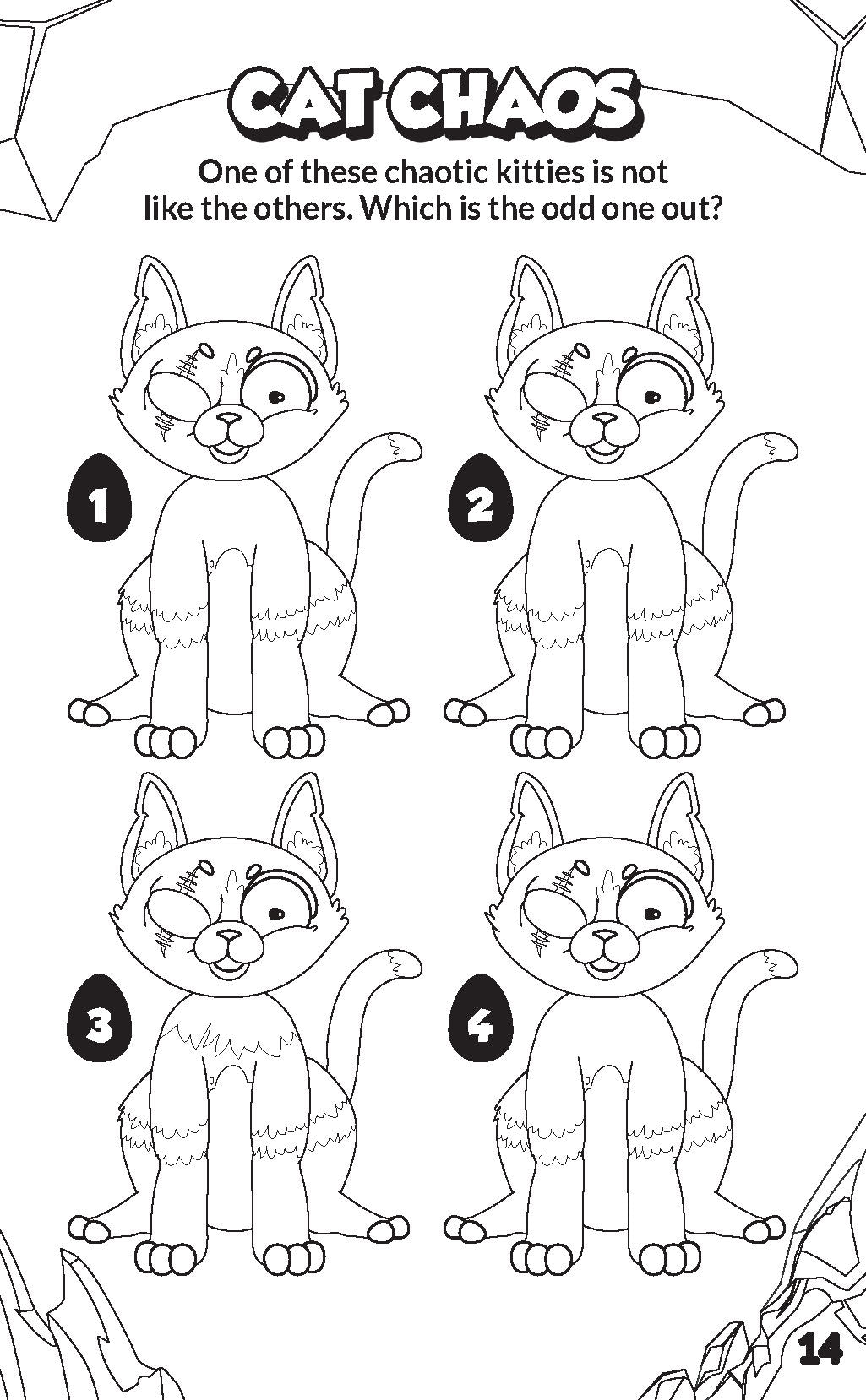 CAT CHAOS

One of these chaotic kitties is not like the others. Which is the odd one out?

1

2

3

4

14